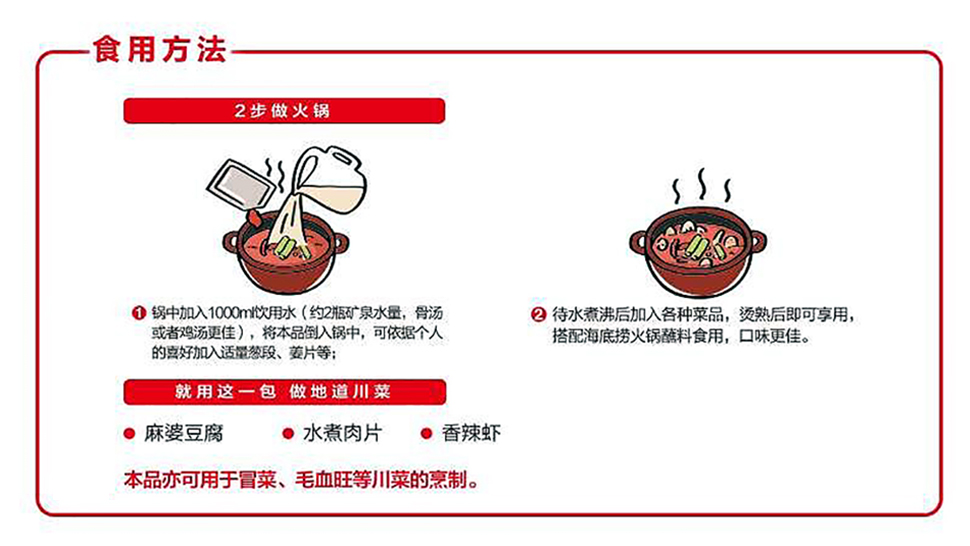 食用方法

2步做火锅

❶ 锅中加入1000ml饮用水（约2瓶矿泉水量，骨汤或者鸡汤更佳），将本品倒入锅中，可依据个人的喜好加入适量葱段、姜片等；

❷ 待水煮沸后加入各种菜品，烫熟后即可享用，搭配海底捞火锅蘸料食用，口味更佳。

就用这一包 做地道川菜

● 麻婆豆腐 ● 水煮肉片 ● 香辣虾

本品亦可用于冒菜、毛血旺等川菜的烹制。